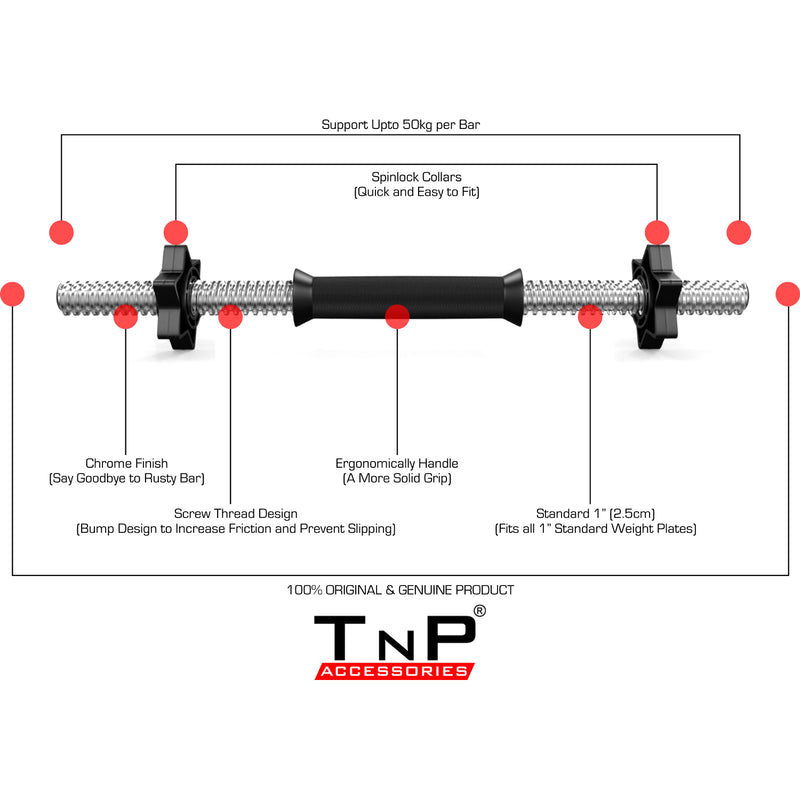 Support Upto 50kg per Bar

Spinlock Collars
(Quick and Easy to Fit)

Chrome Finish
(Say Goodbye to Rusty Bar)

Ergonomically Handle
(A More Solid Grip)

Screw Thread Design
(Bump Design to Increase Friction and Prevent Slipping)

Standard 1" (2.5cm)
(Fits all 1" Standard Weight Plates)

100% ORIGINAL & GENUINE PRODUCT

TNP®
ACCESSORIES